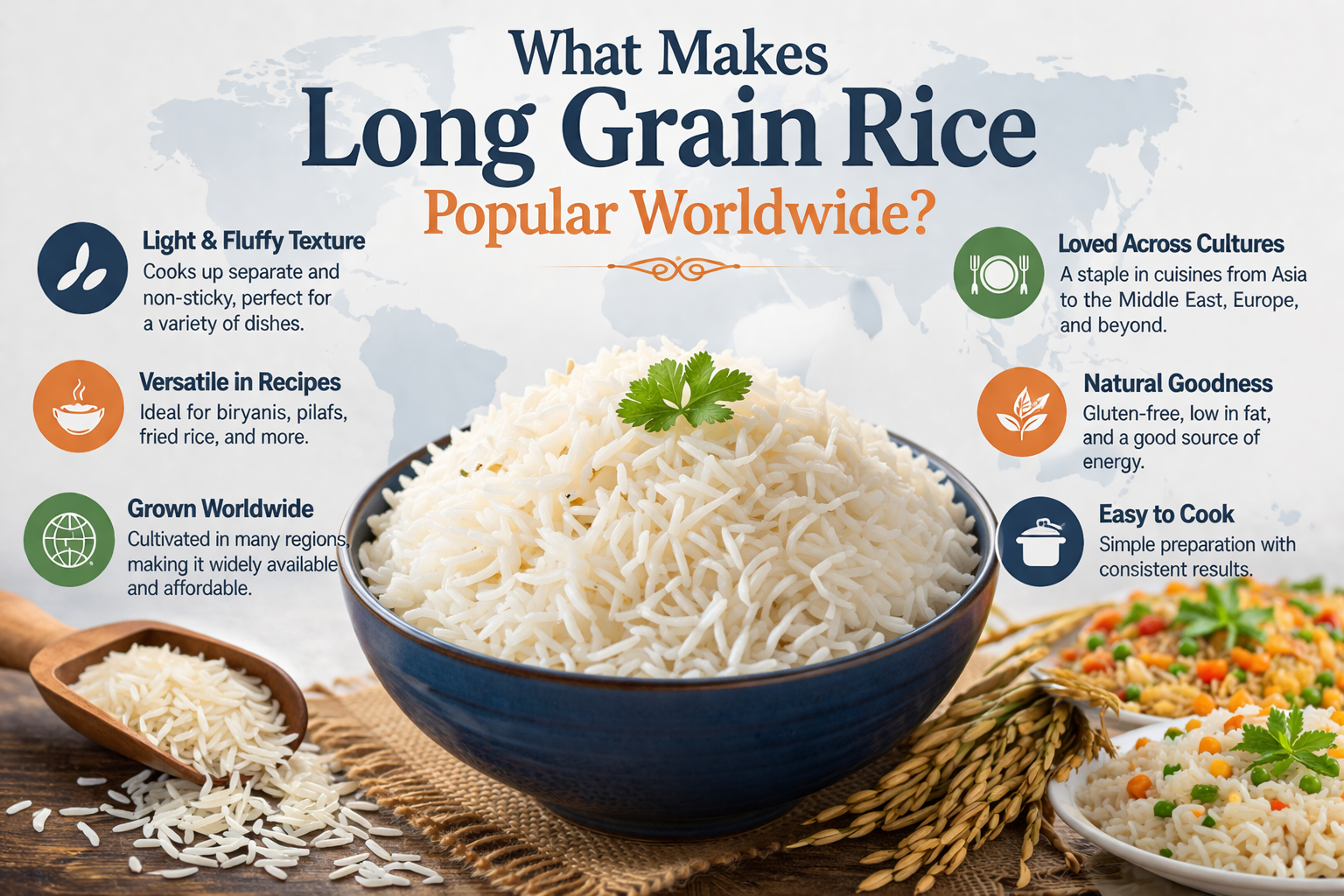 What Makes
Long Grain Rice
Popular Worldwide?

Light & Fluffy Texture
Cooks up separate and non-sticky, perfect for a variety of dishes.

Versatile in Recipes
Ideal for biryanis, pilafs, fried rice, and more.

Grown Worldwide
Cultivated in many regions, making it widely available and affordable.

Loved Across Cultures
A staple in cuisines from Asia to the Middle East, Europe, and beyond.

Natural Goodness
Gluten-free, low in fat, and a good source of energy.

Easy to Cook
Simple preparation with consistent results.